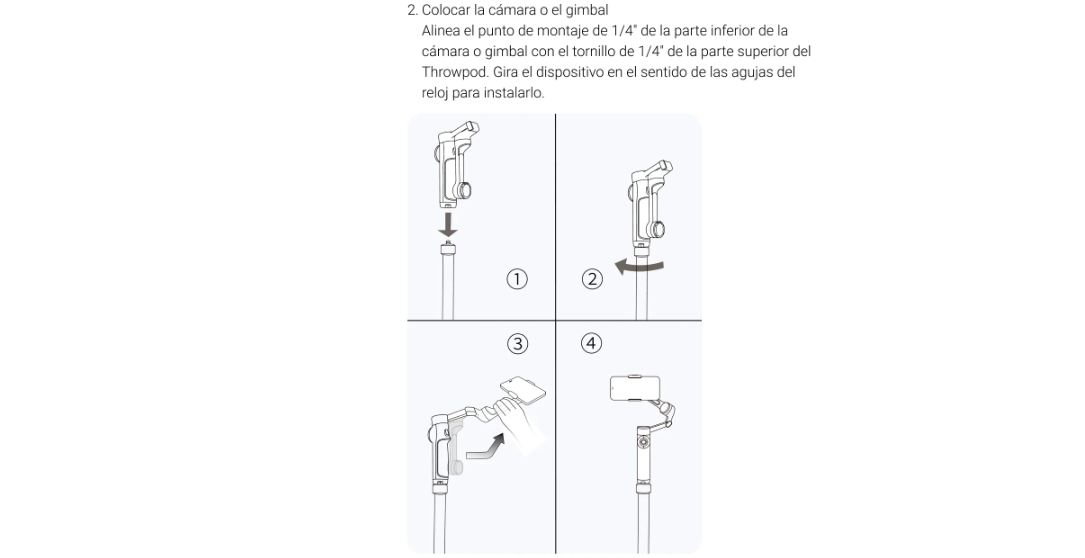 2. Colocar la cámara o el gimbal
Alinea el punto de montaje de 1/4" de la parte inferior de la cámara o gimbal con el tornillo de 1/4" de la parte superior del Throwpod. Gira el dispositivo en el sentido de las agujas del reloj para instalarlo.

①
②
③
④