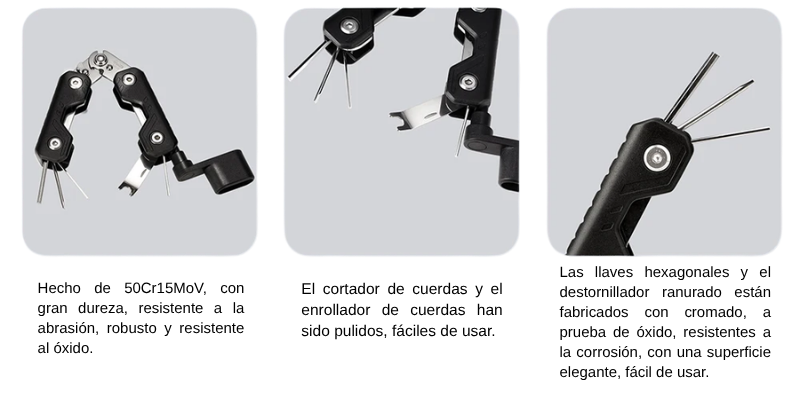 Hecho de 50Cr15MoV, con gran dureza, resistente a la abrasión, robusto y resistente al óxido.

El cortador de cuerdas y el enrollador de cuerdas han sido pulidos, fáciles de usar.

Las llaves hexagonales y el destornillador ranurado están fabricados con cromado, a prueba de óxido, resistentes a la corrosión, con una superficie elegante, fácil de usar.